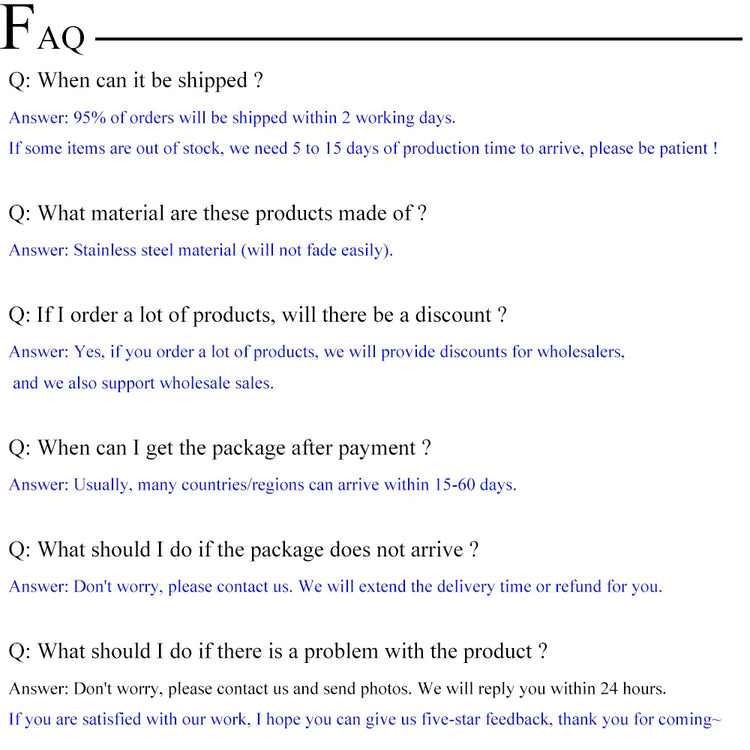 FAQ

Q: When can it be shipped ?

Answer: 95% of orders will be shipped within 2 working days.

If some items are out of stock, we need 5 to 15 days of production time to arrive, please be patient !

Q: What material are these products made of ?

Answer: Stainless steel material (will not fade easily).

Q: If I order a lot of products, will there be a discount ?

Answer: Yes, if you order a lot of products, we will provide discounts for wholesalers, and we also support wholesale sales.

Q: When can I get the package after payment ?

Answer: Usually, many countries/regions can arrive within 15-60 days.

Q: What should I do if the package does not arrive ?

Answer: Don't worry, please contact us. We will extend the delivery time or refund for you.

Q: What should I do if there is a problem with the product ?

Answer: Don't worry, please contact us and send photos. We will reply you within 24 hours.

If you are satisfied with our work, I hope you can give us five-star feedback, thank you for coming~